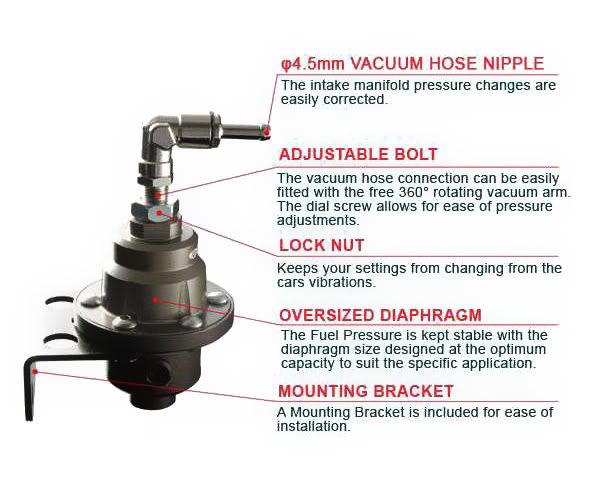 φ4.5mm VACUUM HOSE NIPPLE
The intake manifold pressure changes are easily corrected.

ADJUSTABLE BOLT
The vacuum hose connection can be easily fitted with the free 360° rotating vacuum arm. The dial screw allows for ease of pressure adjustments.

LOCK NUT
Keeps your settings from changing from the cars vibrations.

OVERSIZED DIAPHRAGM
The Fuel Pressure is kept stable with the diaphragm size designed at the optimum capacity to suit the specific application.

MOUNTING BRACKET
A Mounting Bracket is included for ease of installation.